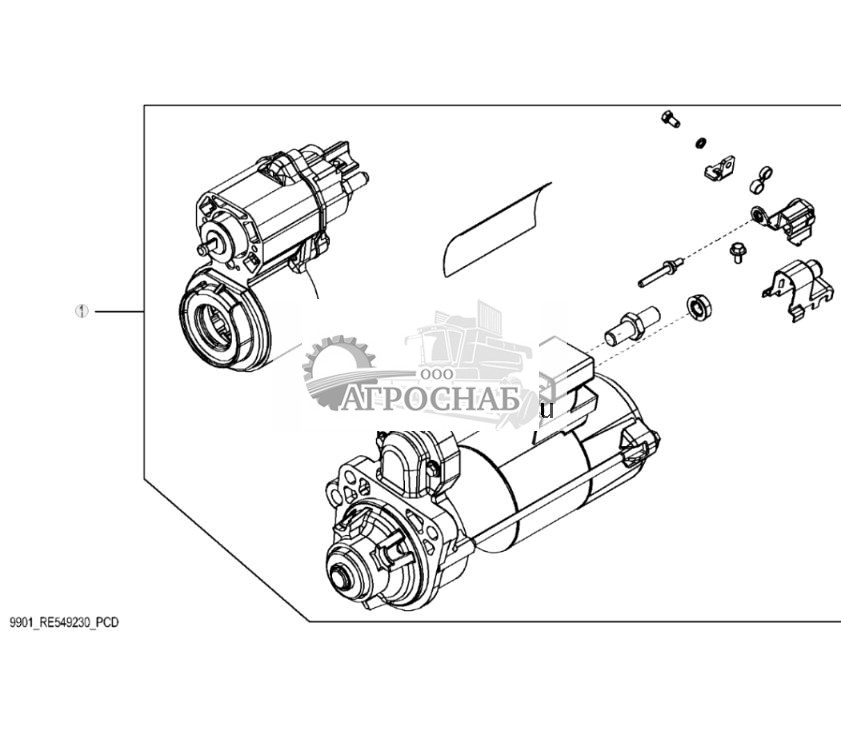 1

ООО
АГРОСНАБ

9901_RE549230_PCD